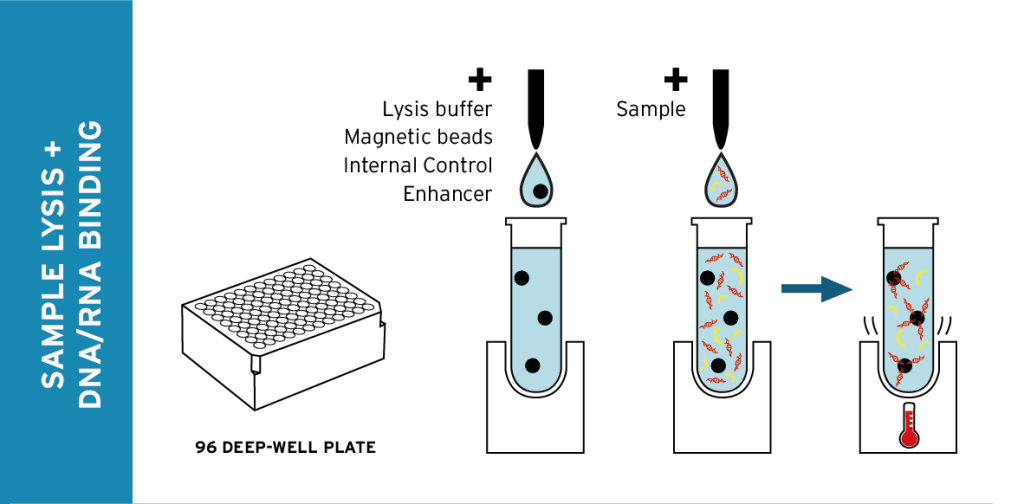 SAMPLE LYSIS +
DNA/RNA BINDING

+
Lysis buffer
Magnetic beads
Internal Control
Enhancer

+
Sample

96 DEEP-WELL PLATE